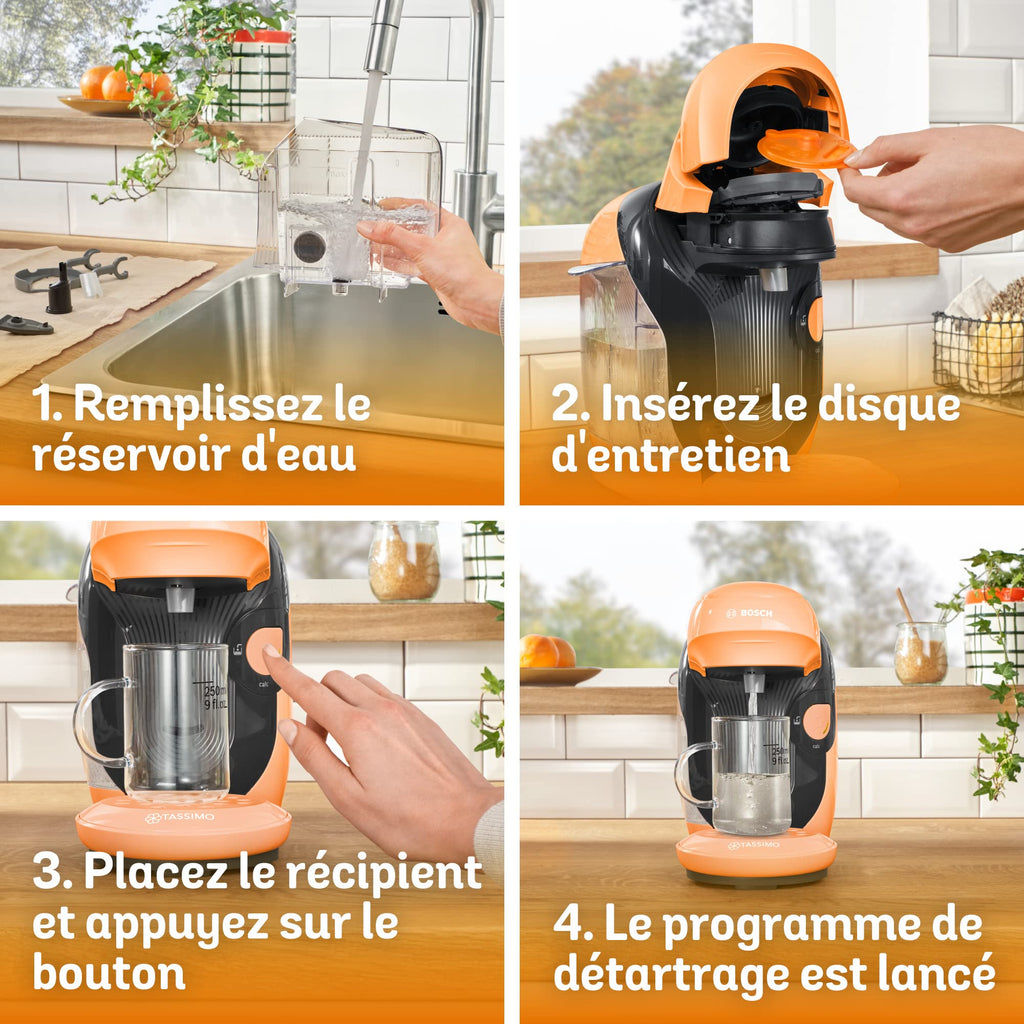 1. Remplissez le réservoir d'eau

2. Insérez le disque d'entretien

250ml
9 fl.oz.
calc
TASSIMO

3. Placez le récipient et appuyez sur le bouton

BOSCH
250ml
9 fl.oz.
calc
TASSIMO

4. Le programme de détartrage est lancé